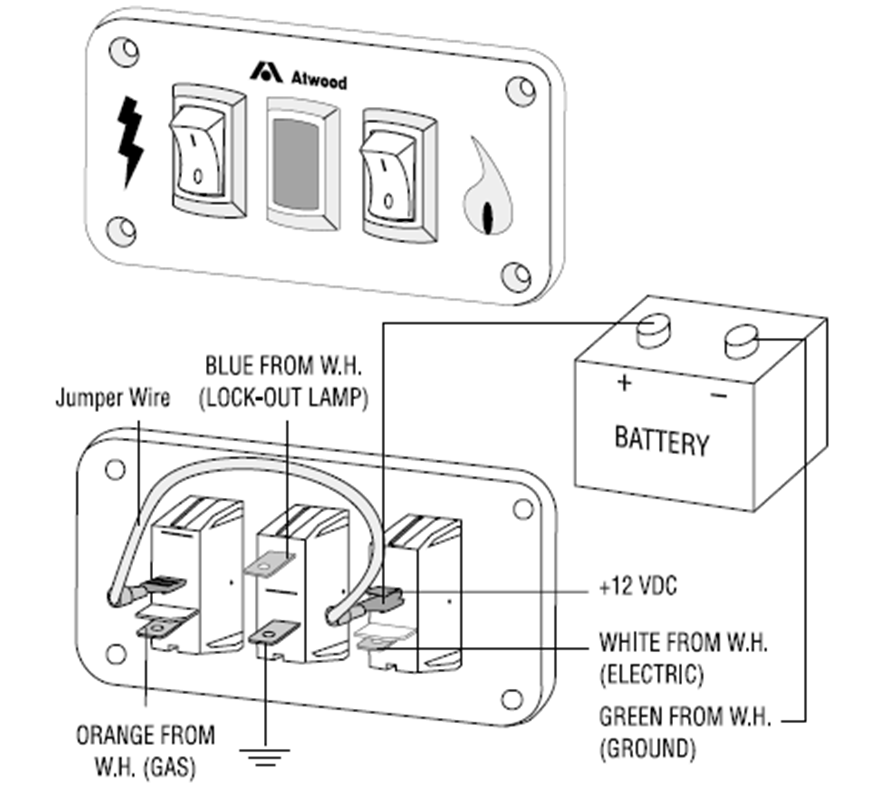 Atwood

I
0

I
0

BLUE FROM W.H. (LOCK-OUT LAMP)

Jumper Wire

+
−
BATTERY

+12 VDC

WHITE FROM W.H. (ELECTRIC)

GREEN FROM W.H. (GROUND)

ORANGE FROM W.H. (GAS)